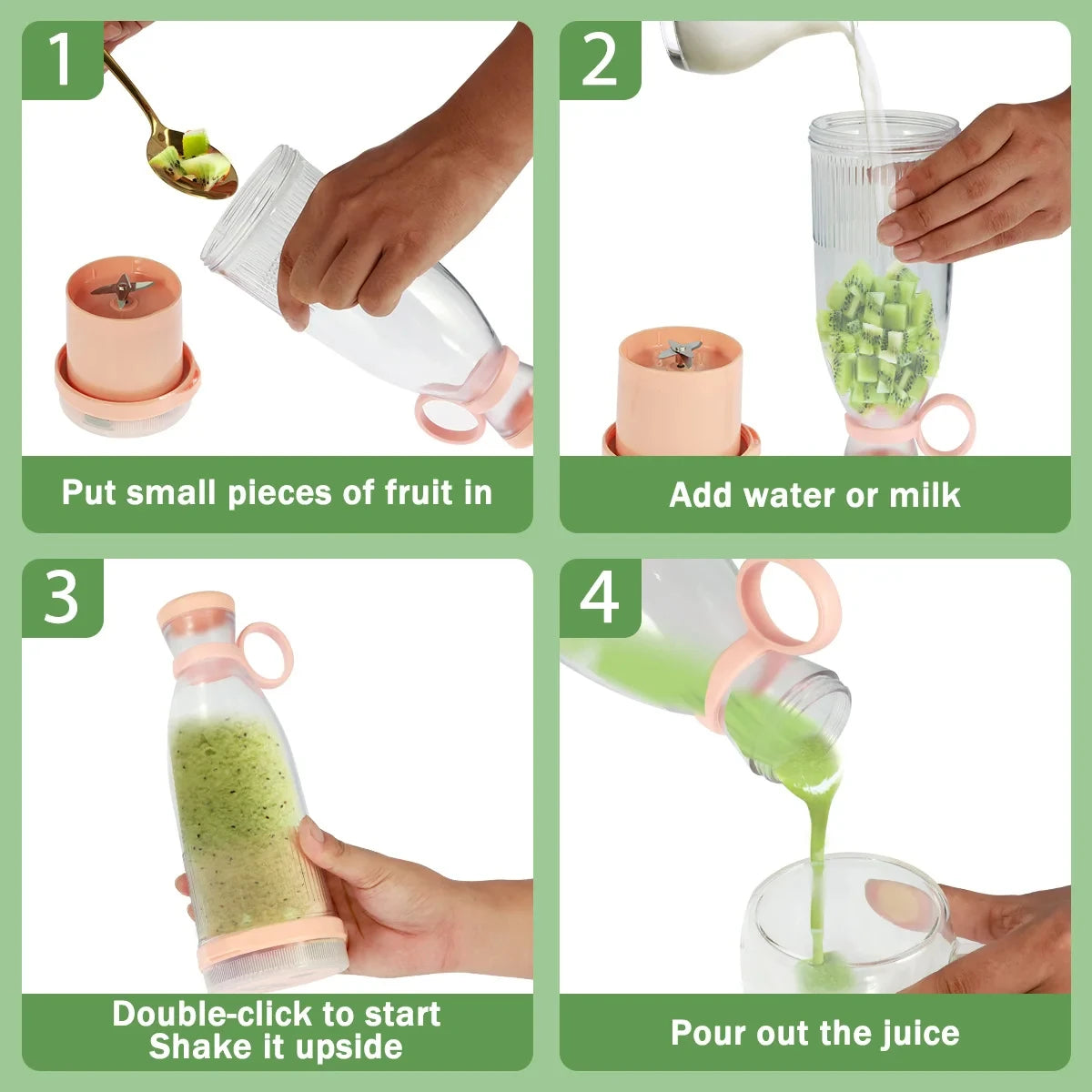 1

Put small pieces of fruit in

2

Add water or milk

3

Double-click to start
Shake it upside

4

Pour out the juice